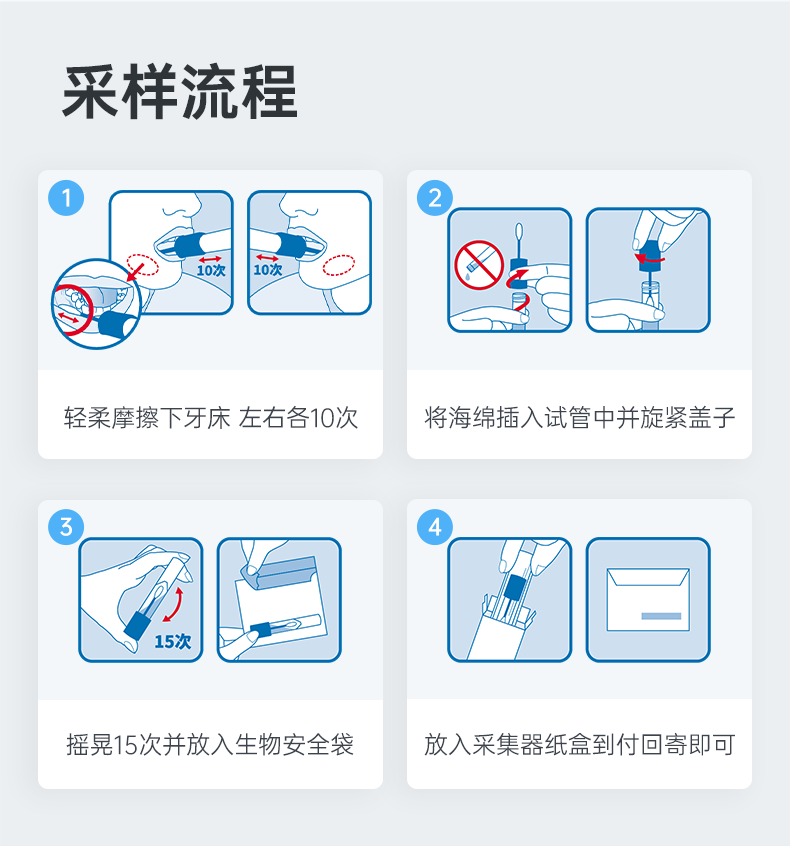 采样流程

1

10次

10次

轻柔摩擦下牙床 左右各10次

2

将海绵插入试管中并旋紧盖子

3

15次

摇晃15次并放入生物安全袋

4

放入采集器纸盒到付回寄即可